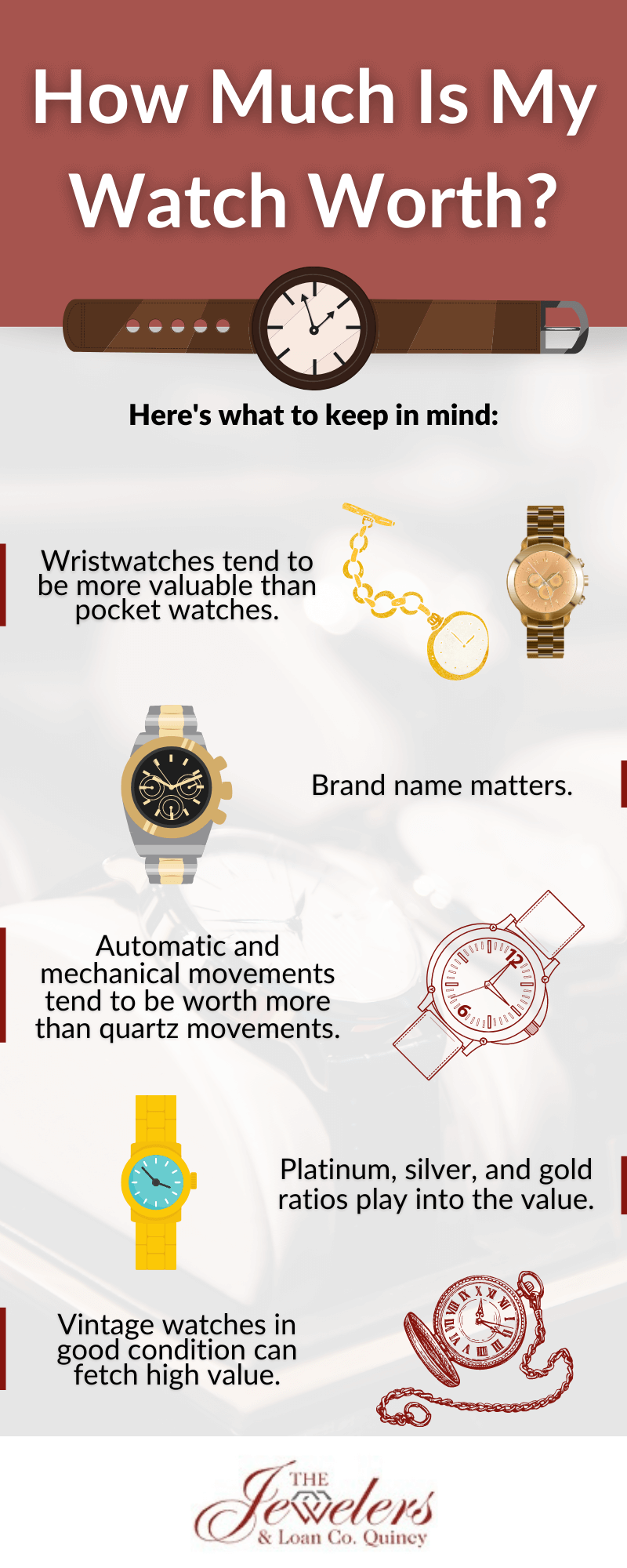 How Much Is My Watch Worth?

Here's what to keep in mind:

Wristwatches tend to be more valuable than pocket watches.

Brand name matters.

Automatic and mechanical movements tend to be worth more than quartz movements.

12

6

Platinum, silver, and gold ratios play into the value.

Vintage watches in good condition can fetch high value.

THE Jewelers & Loan Co. Quincy